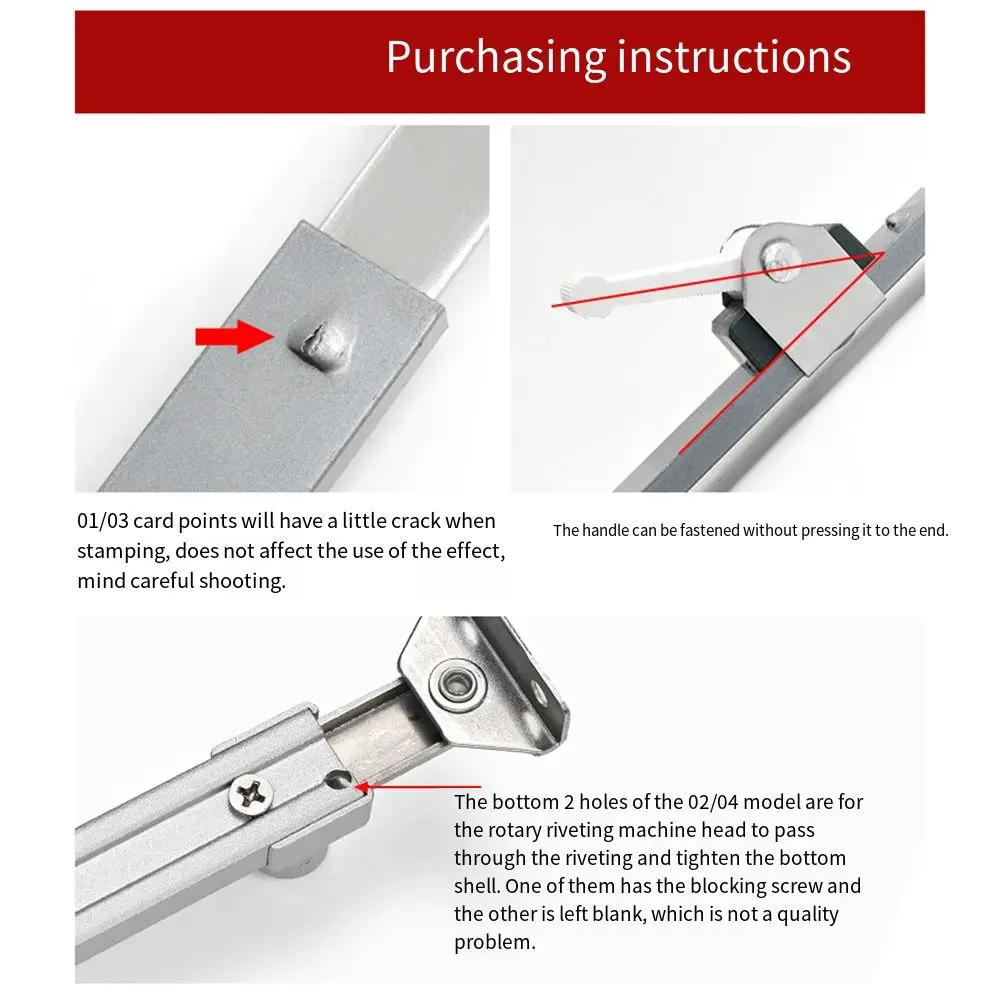 Purchasing instructions

01/03 card points will have a little crack when stamping, does not affect the use of the effect, mind careful shooting.

The handle can be fastened without pressing it to the end.

The bottom 2 holes of the 02/04 model are for the rotary riveting machine head to pass through the riveting and tighten the bottom shell. One of them has the blocking screw and the other is left blank, which is not a quality problem.