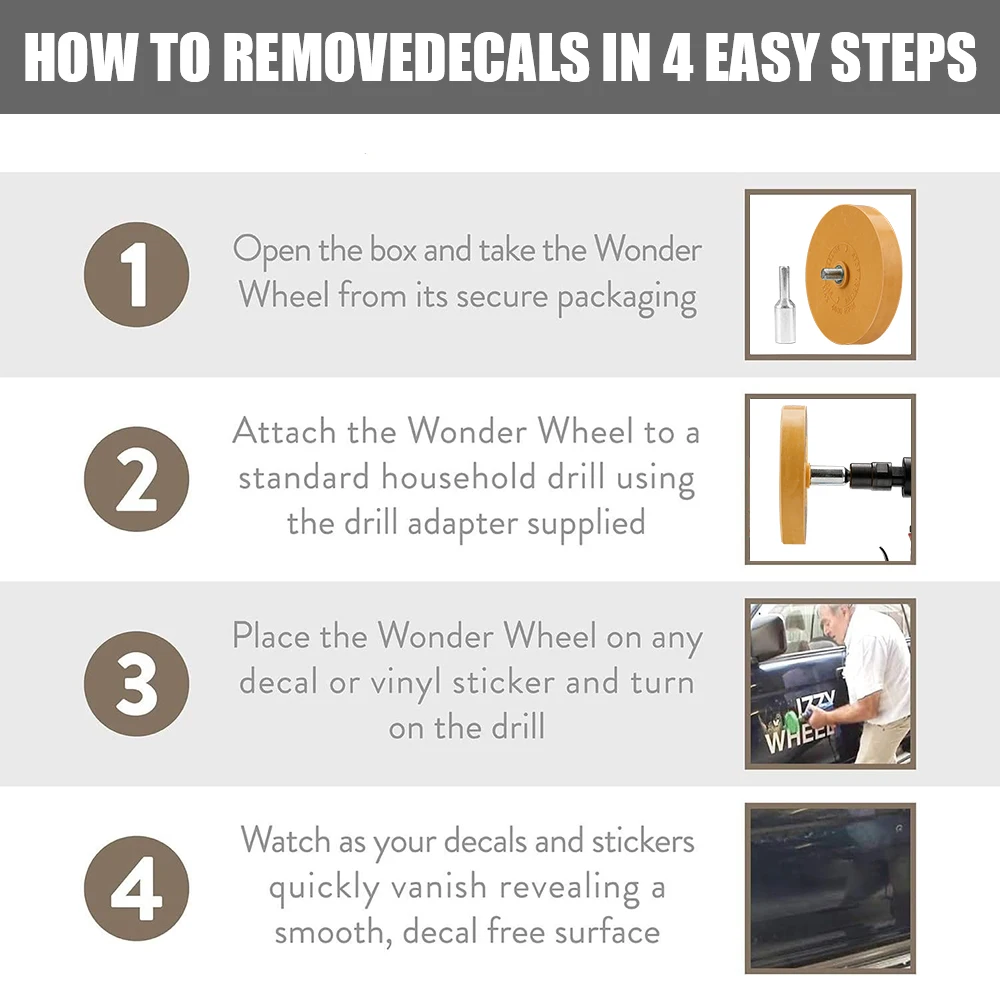 HOW TO REMOVEDECALS IN 4 EASY STEPS

1

Open the box and take the Wonder Wheel from its secure packaging

2

Attach the Wonder Wheel to a standard household drill using the drill adapter supplied

3

Place the Wonder Wheel on any decal or vinyl sticker and turn on the drill

IZZY WHEEL

4

Watch as your decals and stickers quickly vanish revealing a smooth, decal free surface