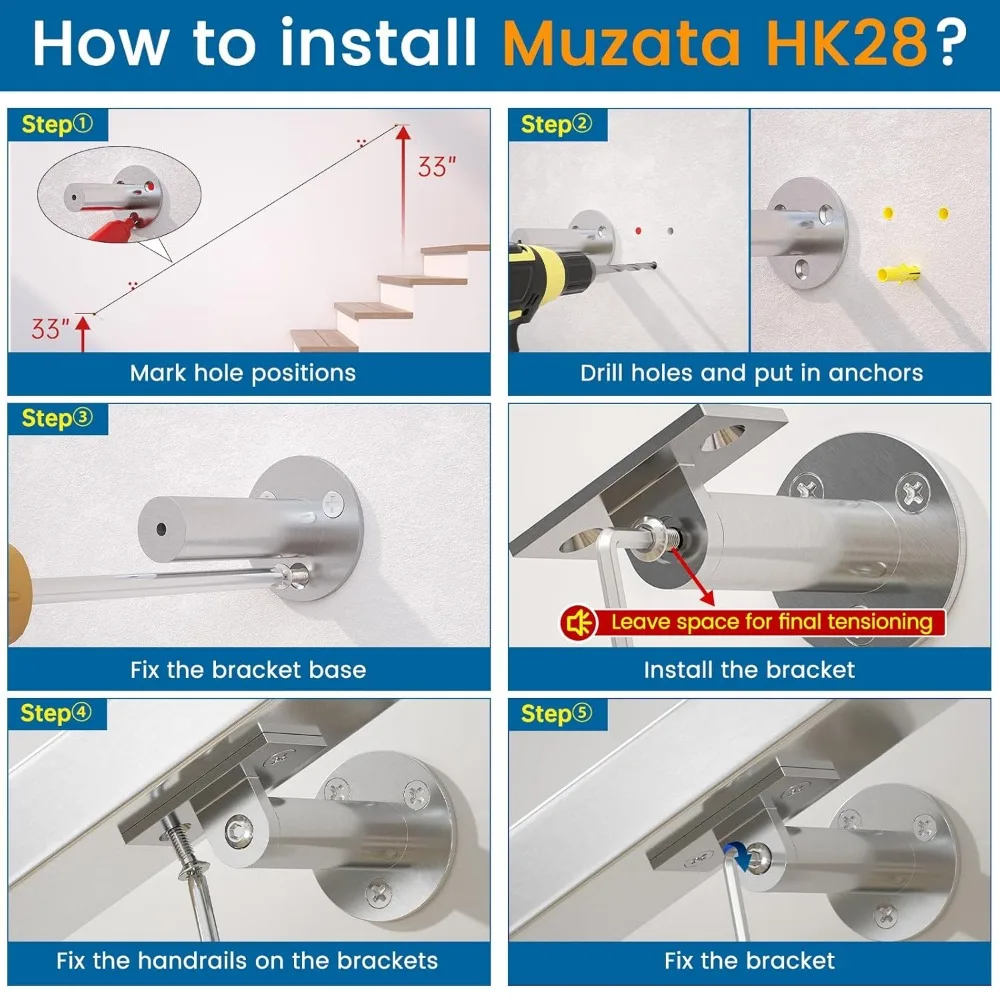 How to install Muzata HK28?

Step①

33"

33"

Mark hole positions

Step②

Drill holes and put in anchors

Step③

Fix the bracket base

Leave space for final tensioning

Install the bracket

Step④

Fix the handrails on the brackets

Step⑤

Fix the bracket