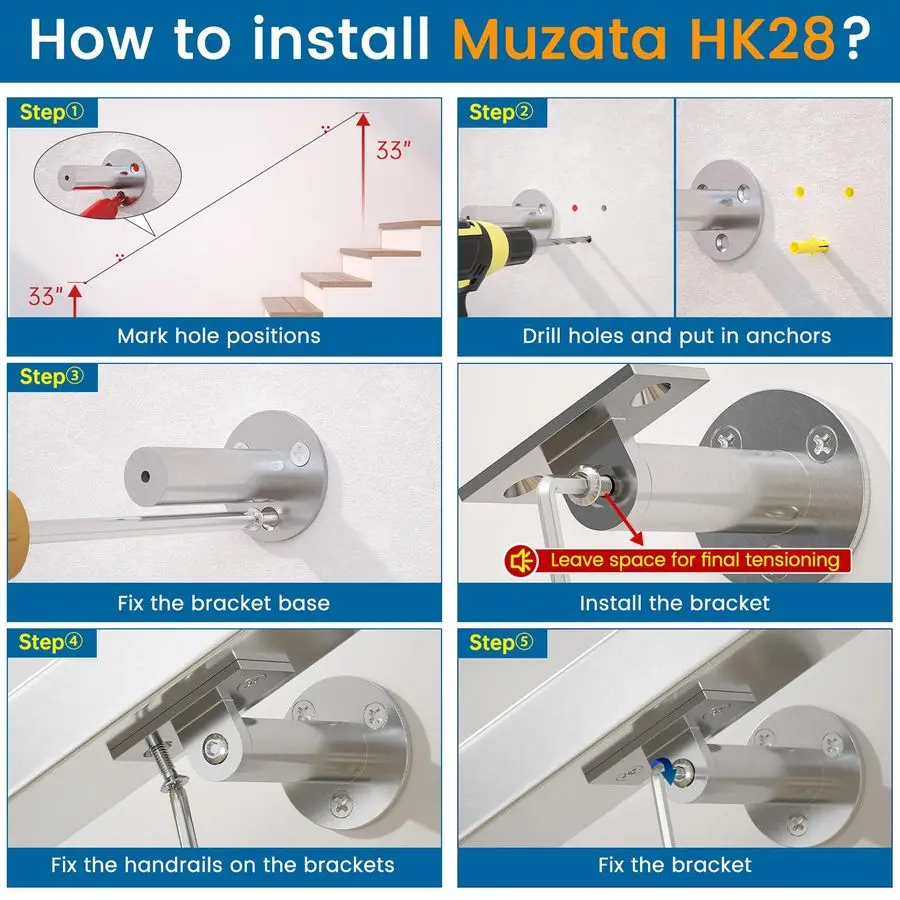 How to install Muzata HK28?

Step①

33"

33"

Mark hole positions

Step②

Drill holes and put in anchors

Step③

Fix the bracket base

Leave space for final tensioning

Install the bracket

Step④

Fix the handrails on the brackets

Step⑤

Fix the bracket