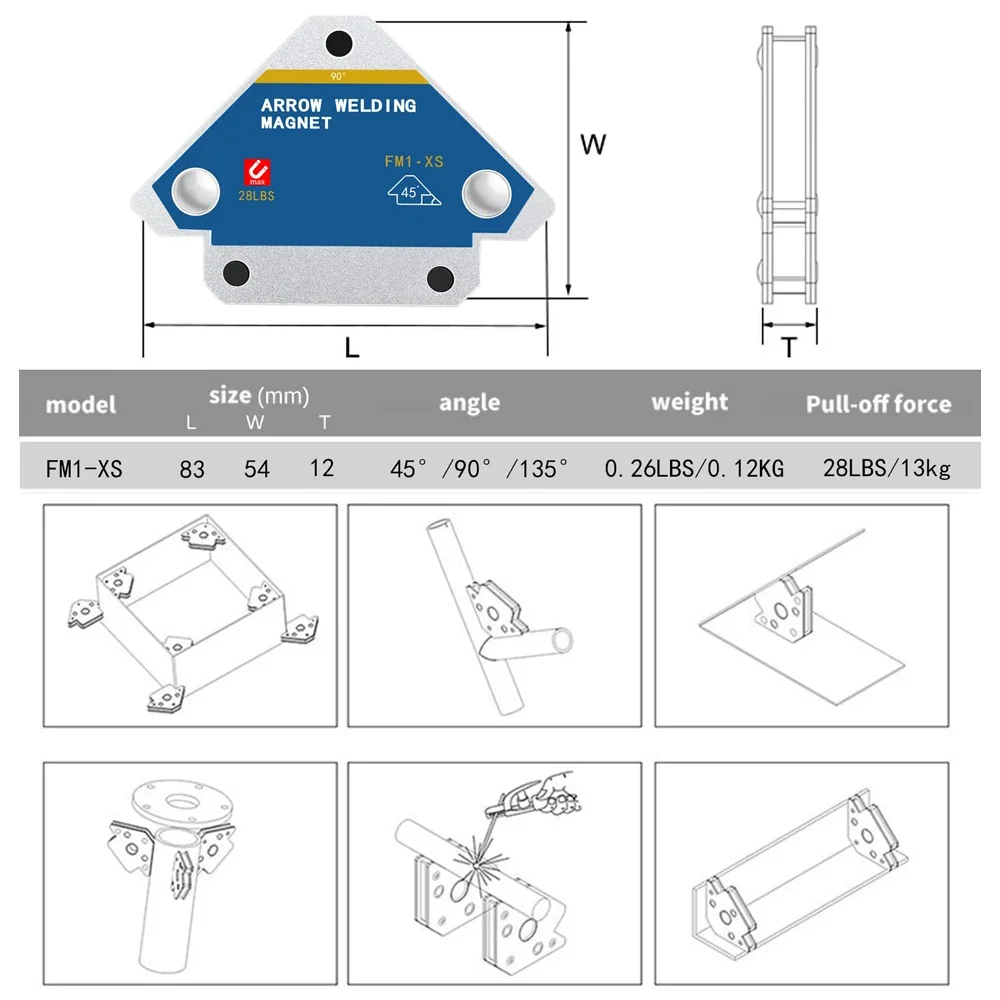 90°

ARROW WELDING MAGNET

max
28LBS

FM1-XS

45°

W

L

T

| model | size (mm) L | W | T | angle | weight | Pull-off force |
|---|---|---|---|---|---|---|
| FM1-XS | 83 | 54 | 12 | 45° /90° /135° | 0.26LBS/0.12KG | 28LBS/13kg |