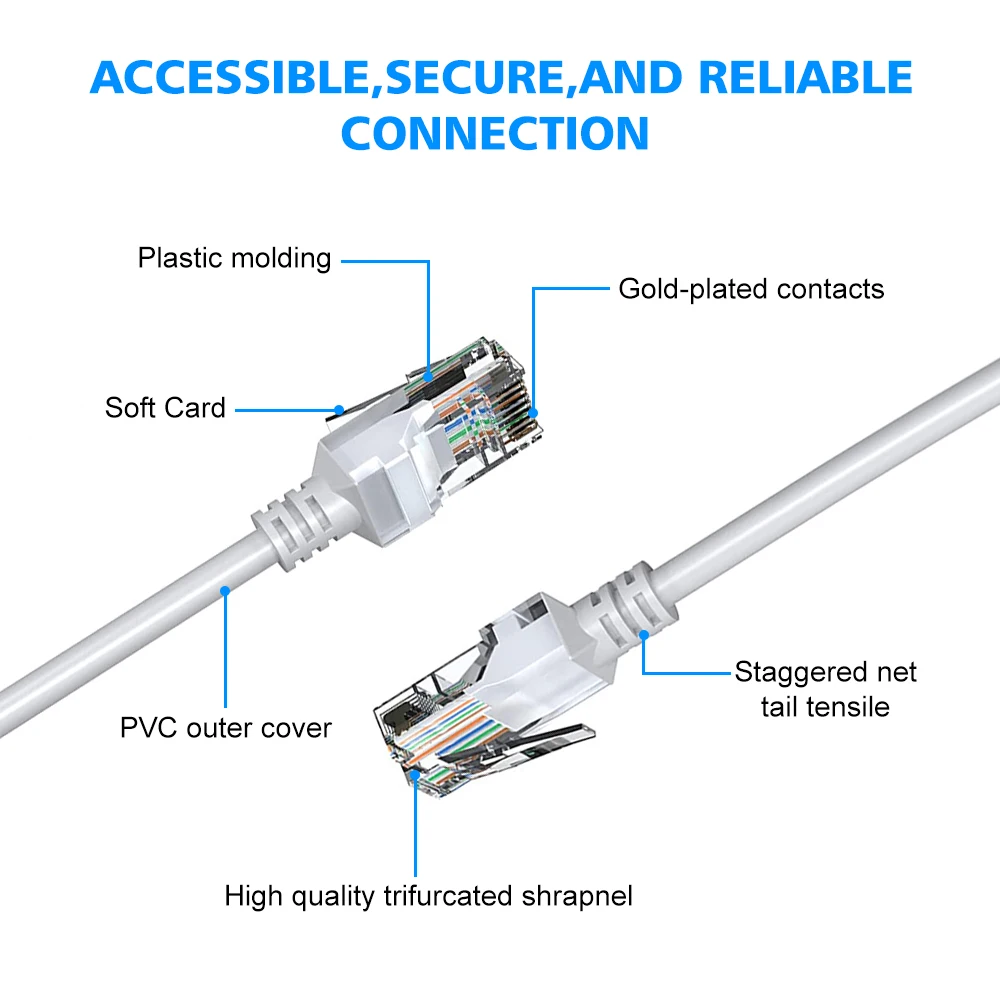 ACCESSIBLE,SECURE,AND RELIABLE CONNECTION

Plastic molding

Gold-plated contacts

Soft Card

PVC outer cover

Staggered net tail tensile

High quality trifurcated shrapnel