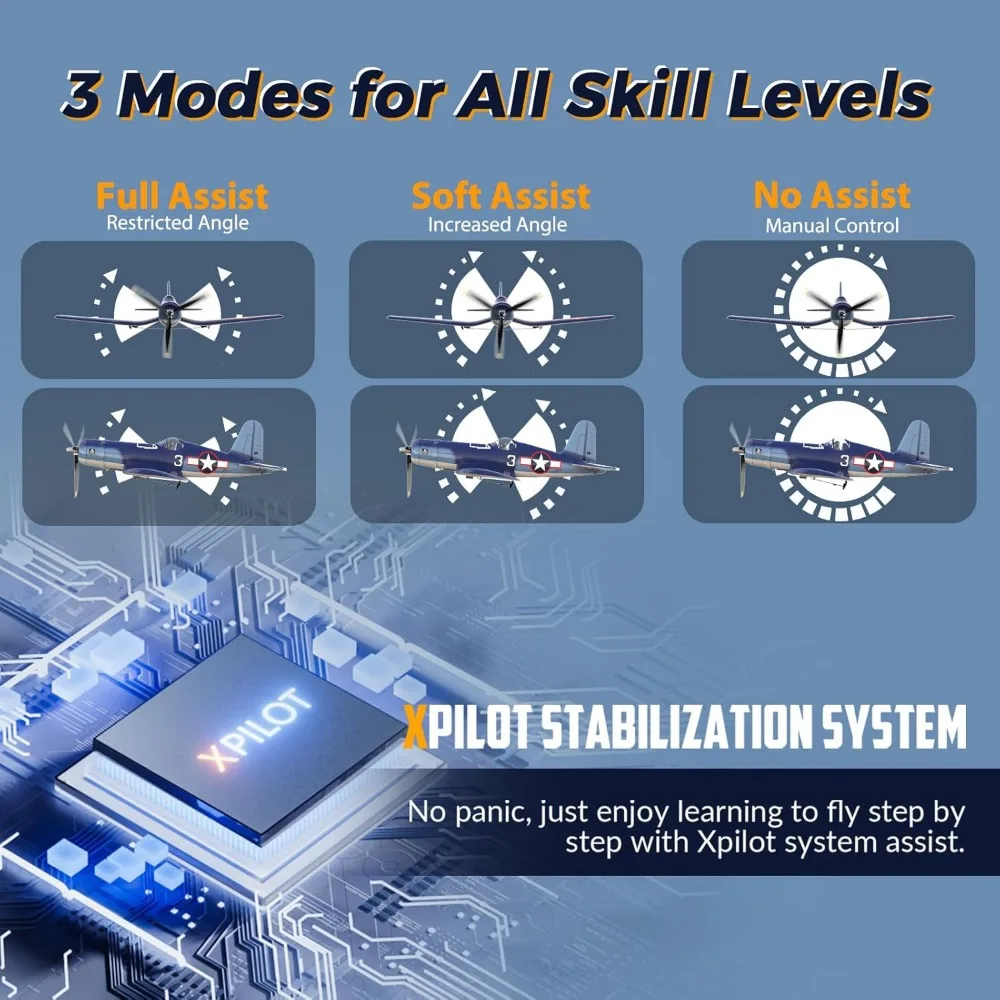 3 Modes for All Skill Levels

Full Assist
Restricted Angle

Soft Assist
Increased Angle

No Assist
Manual Control

3

3

3

XPILOT

XPILOT STABILIZATION SYSTEM

No panic, just enjoy learning to fly step by step with Xpilot system assist.