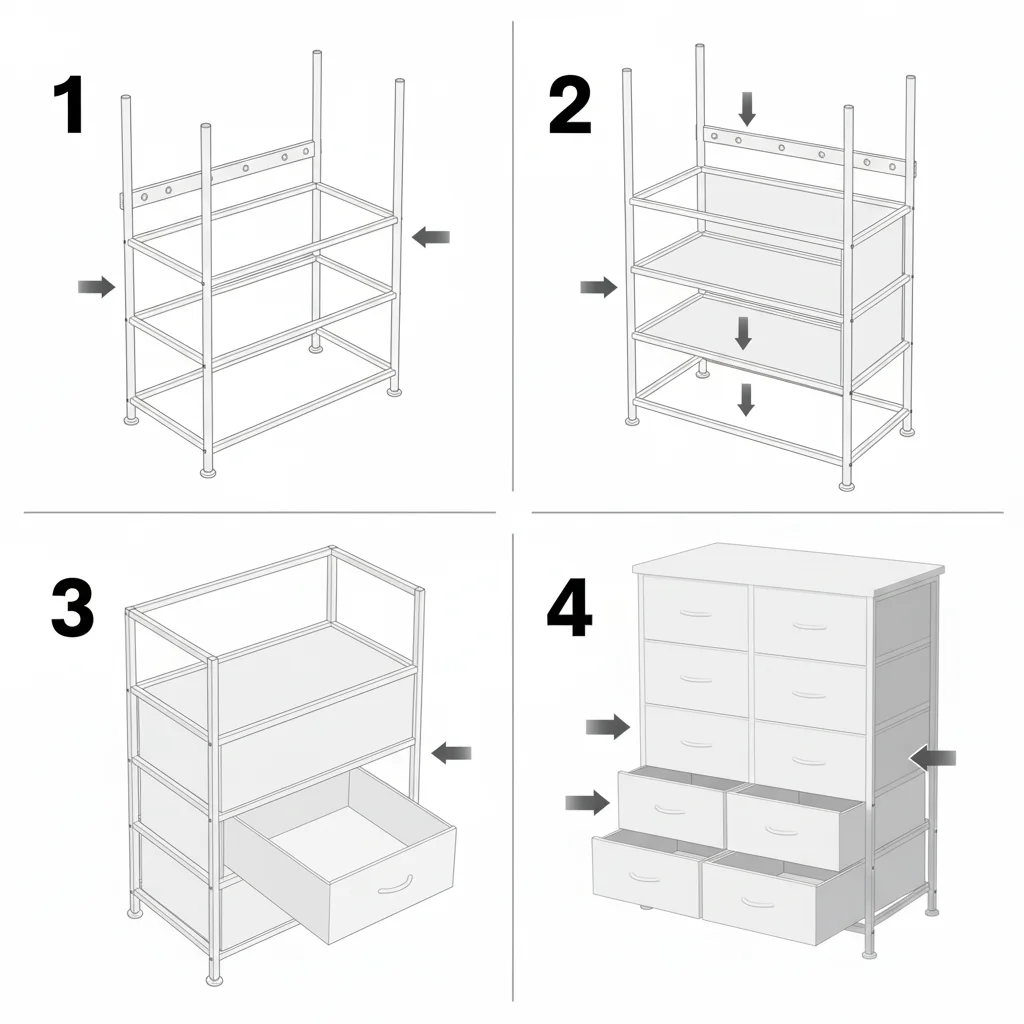 1

2

3

4