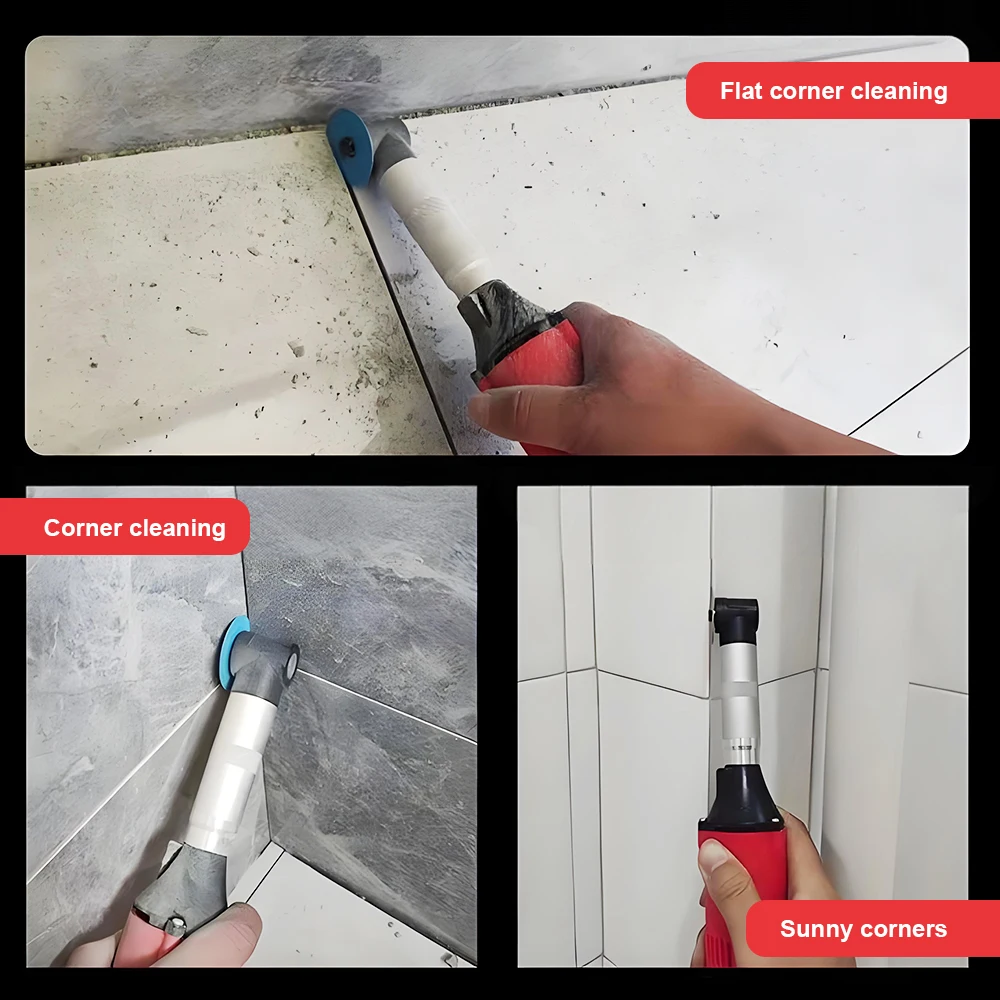 Flat corner cleaning

Corner cleaning

Sunny corners