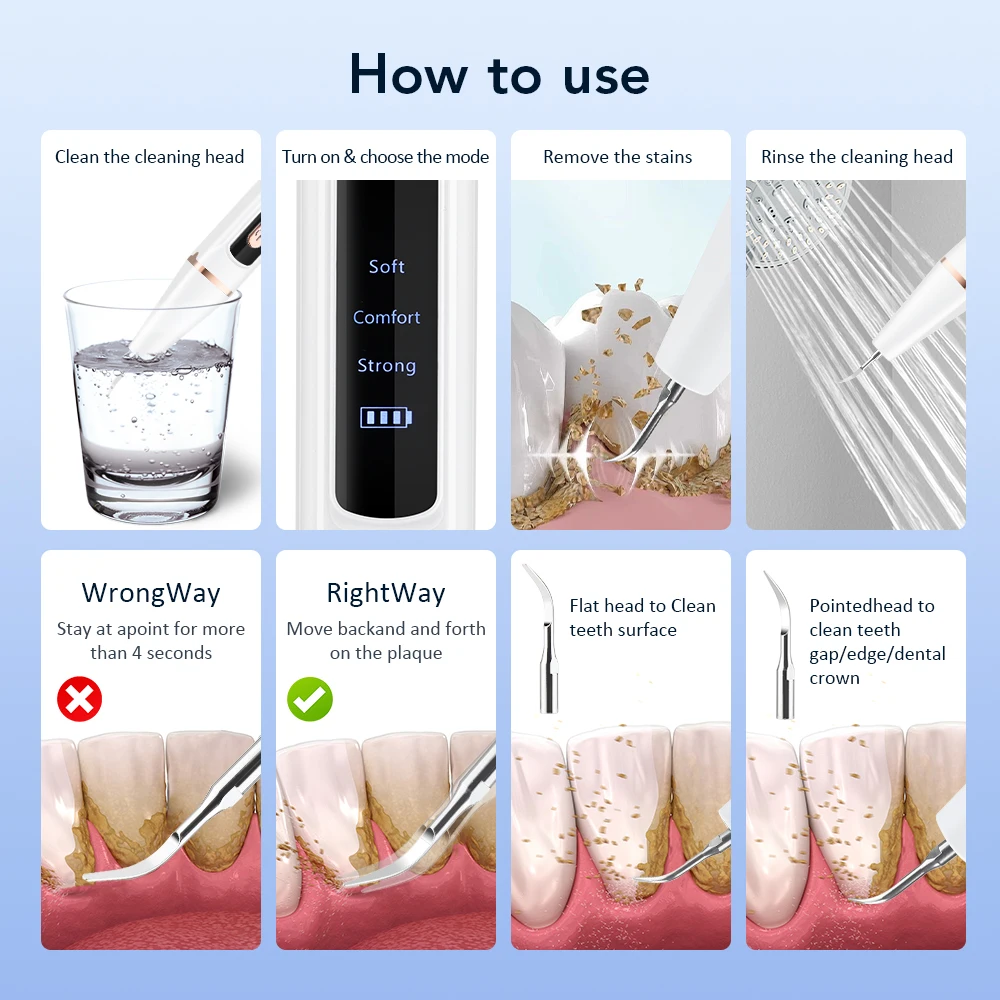 How to use

Clean the cleaning head

Turn on & choose the mode

Soft

Comfort

Strong

Remove the stains

Rinse the cleaning head

WrongWay

Stay at apoint for more than 4 seconds

RightWay

Move backand and forth on the plaque

Flat head to Clean teeth surface

Pointedhead to clean teeth gap/edge/dental crown