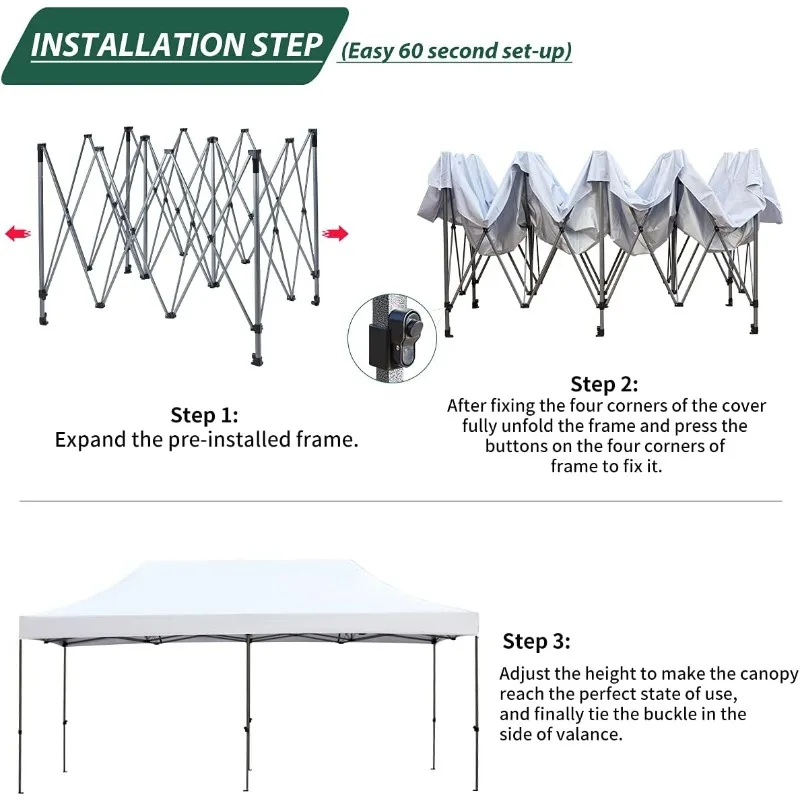 INSTALLATION STEP (Easy 60 second set-up)

Step 1:
Expand the pre-installed frame.

Step 2:
After fixing the four corners of the cover fully unfold the frame and press the buttons on the four corners of frame to fix it.

Step 3:
Adjust the height to make the canopy reach the perfect state of use, and finally tie the buckle in the side of valance.