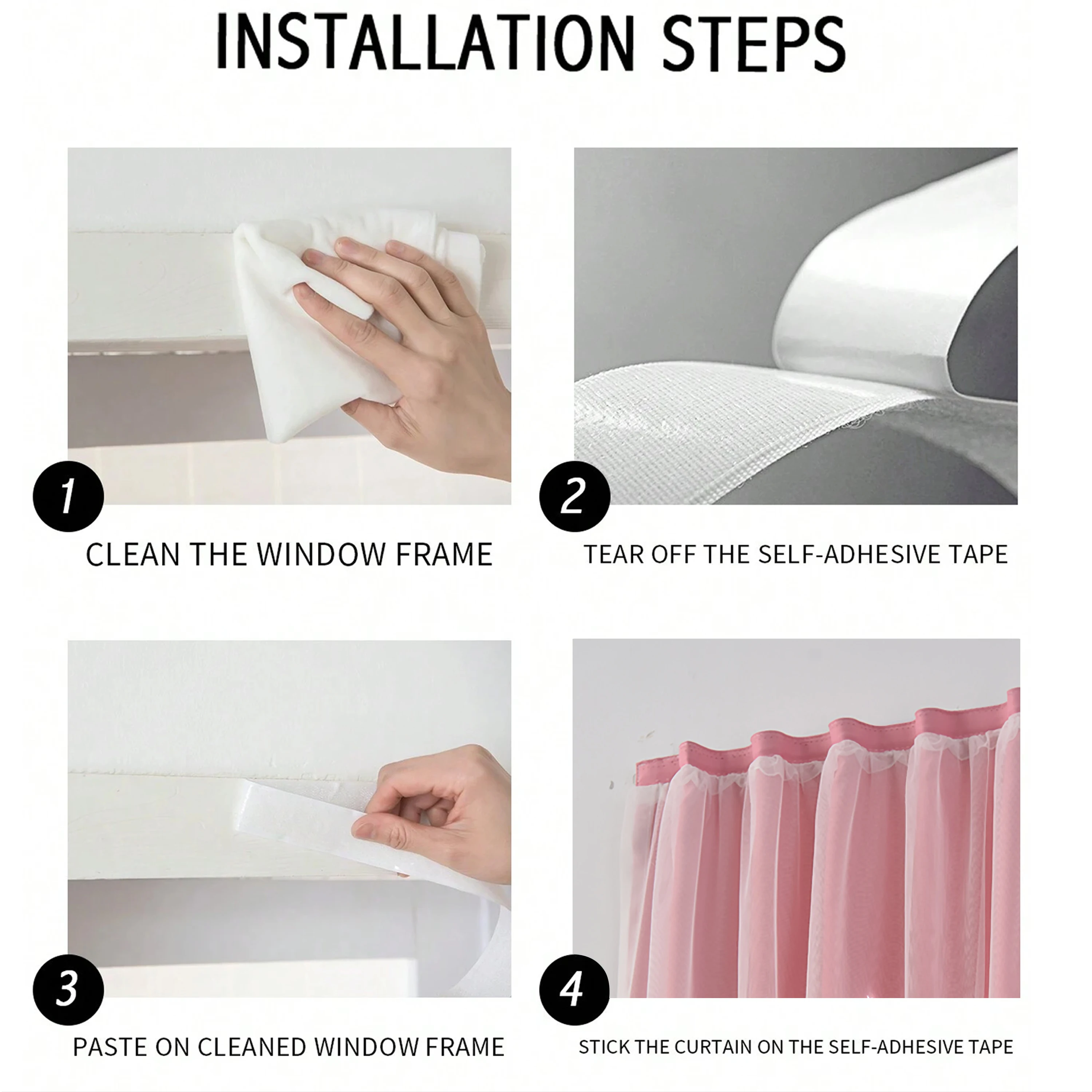 INSTALLATION STEPS

1
CLEAN THE WINDOW FRAME

2
TEAR OFF THE SELF-ADHESIVE TAPE

3
PASTE ON CLEANED WINDOW FRAME

4
STICK THE CURTAIN ON THE SELF-ADHESIVE TAPE