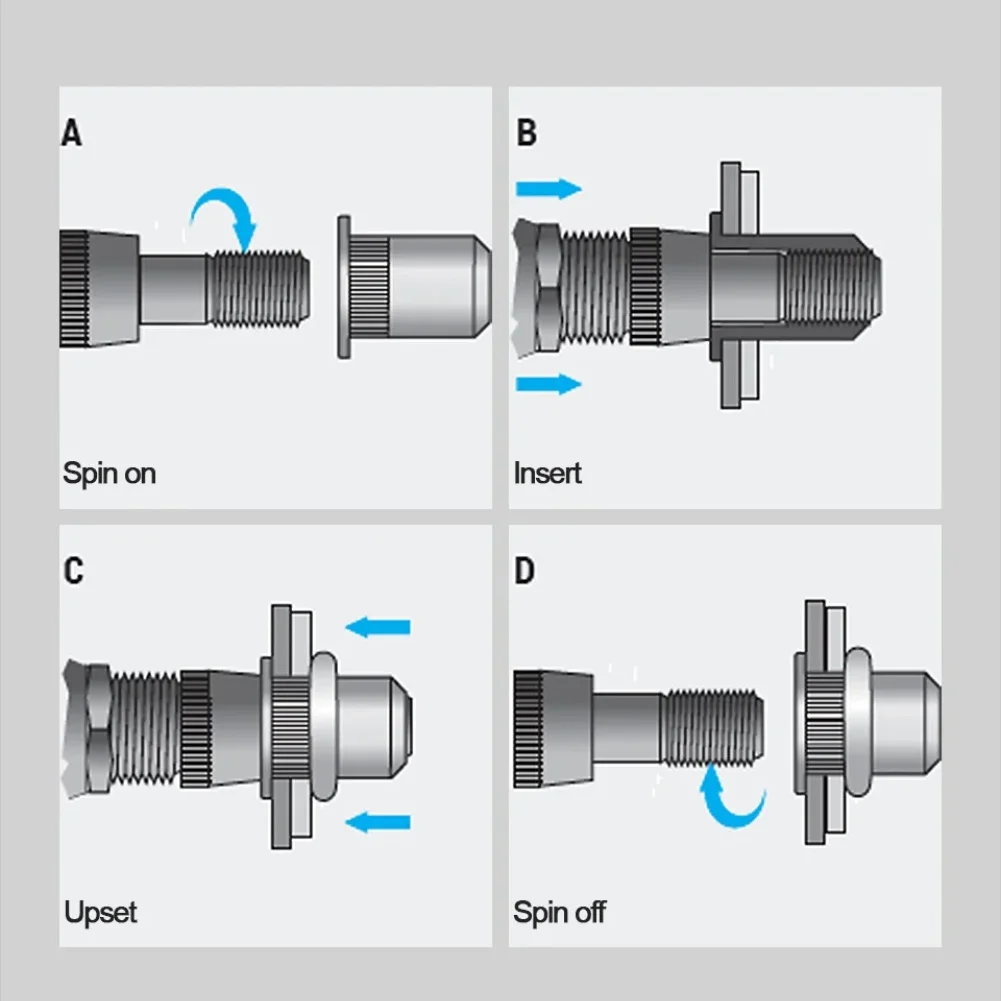 A

Spin on

B

Insert

C

Upset

D

Spin off