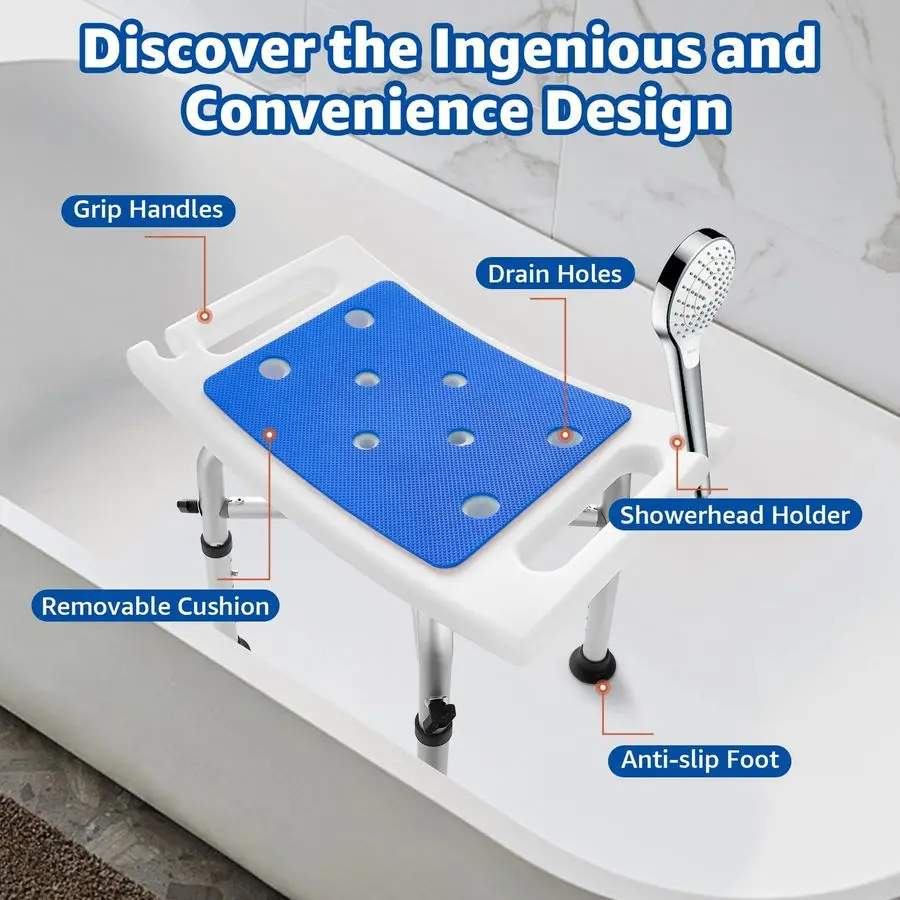 Discover the Ingenious and Convenience Design

Grip Handles

Drain Holes

Showerhead Holder

Removable Cushion

Anti-slip Foot