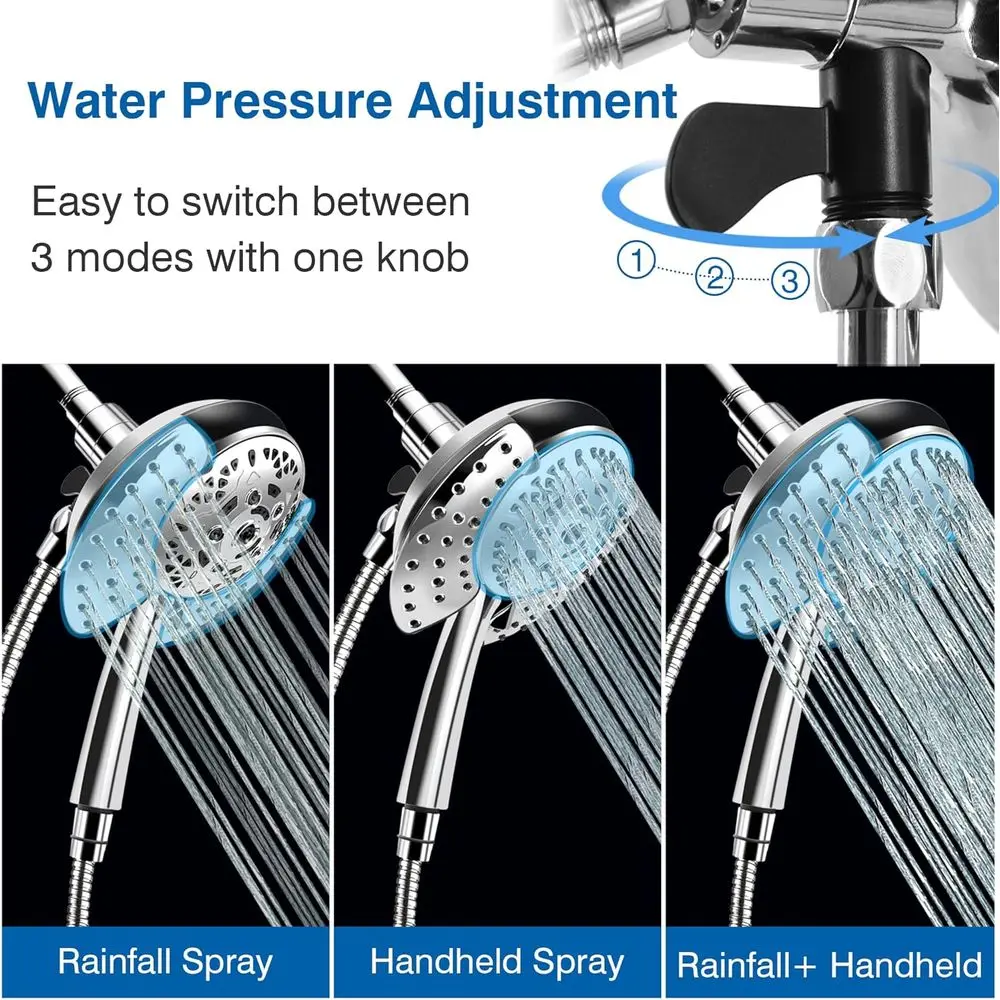 Water Pressure Adjustment

Easy to switch between 3 modes with one knob

① ② ③

Rainfall Spray

Handheld Spray

Rainfall+ Handheld