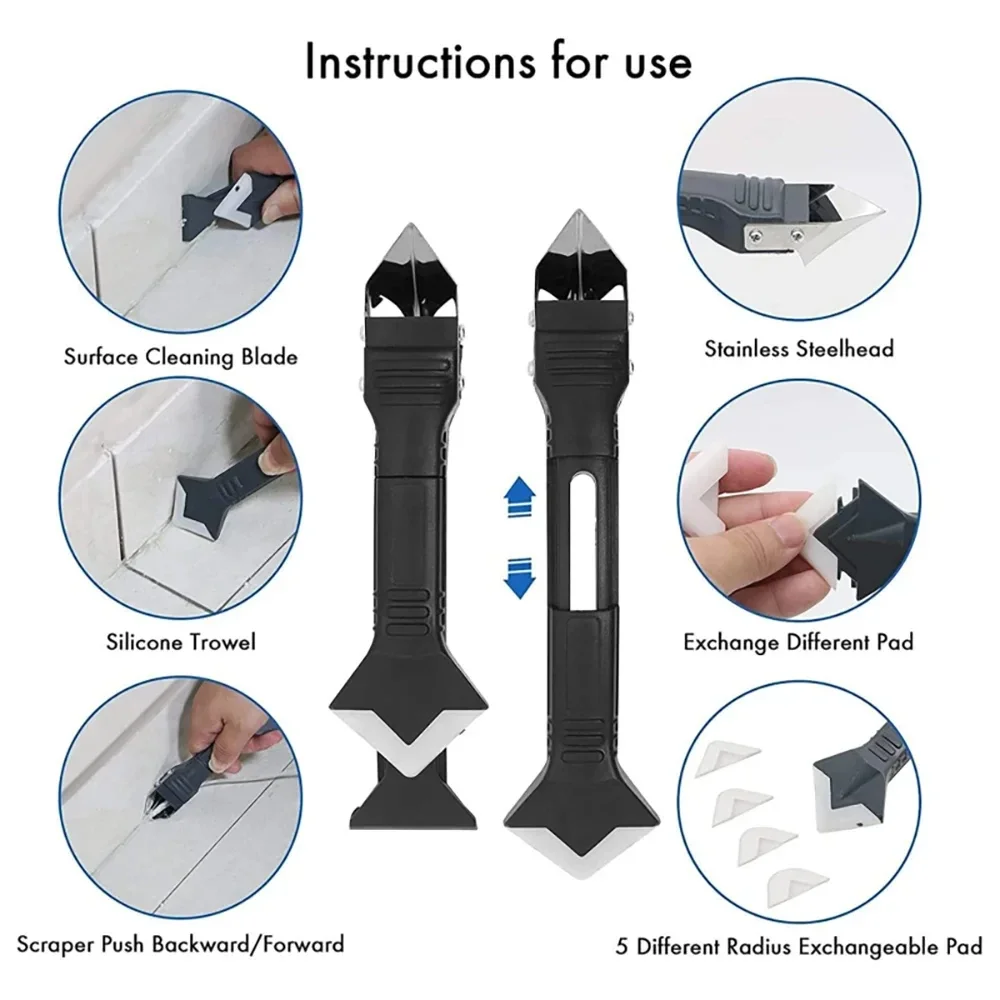 Instructions for use

Surface Cleaning Blade

Silicone Trowel

Scraper Push Backward/Forward

Stainless Steelhead

Exchange Different Pad

5 Different Radius Exchangeable Pad