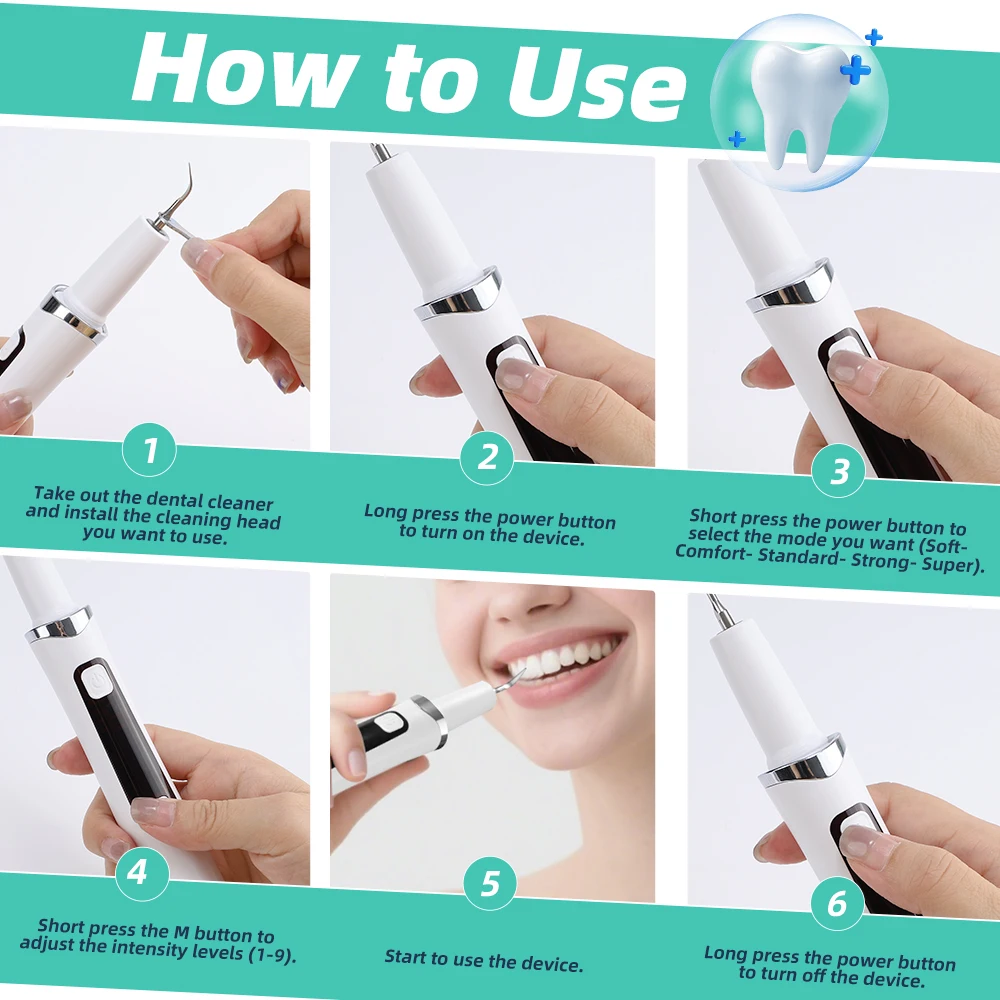 How to Use

1
Take out the dental cleaner and install the cleaning head you want to use.

2
Long press the power button to turn on the device.

3
Short press the power button to select the mode you want (Soft- Comfort- Standard- Strong- Super).

4
Short press the M button to adjust the intensity levels (1-9).

5
Start to use the device.

6
Long press the power button to turn off the device.