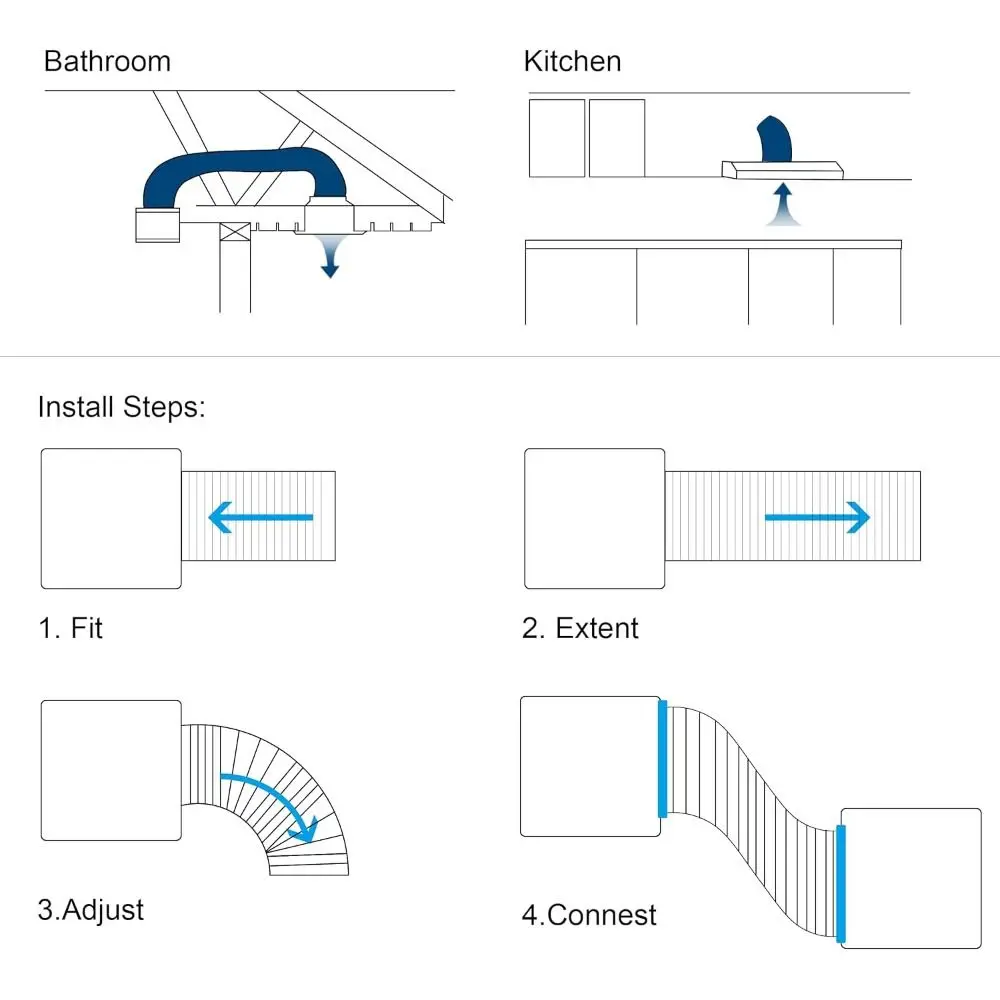 Bathroom

Kitchen

Install Steps:

1. Fit

2. Extent

3.Adjust

4.Connest