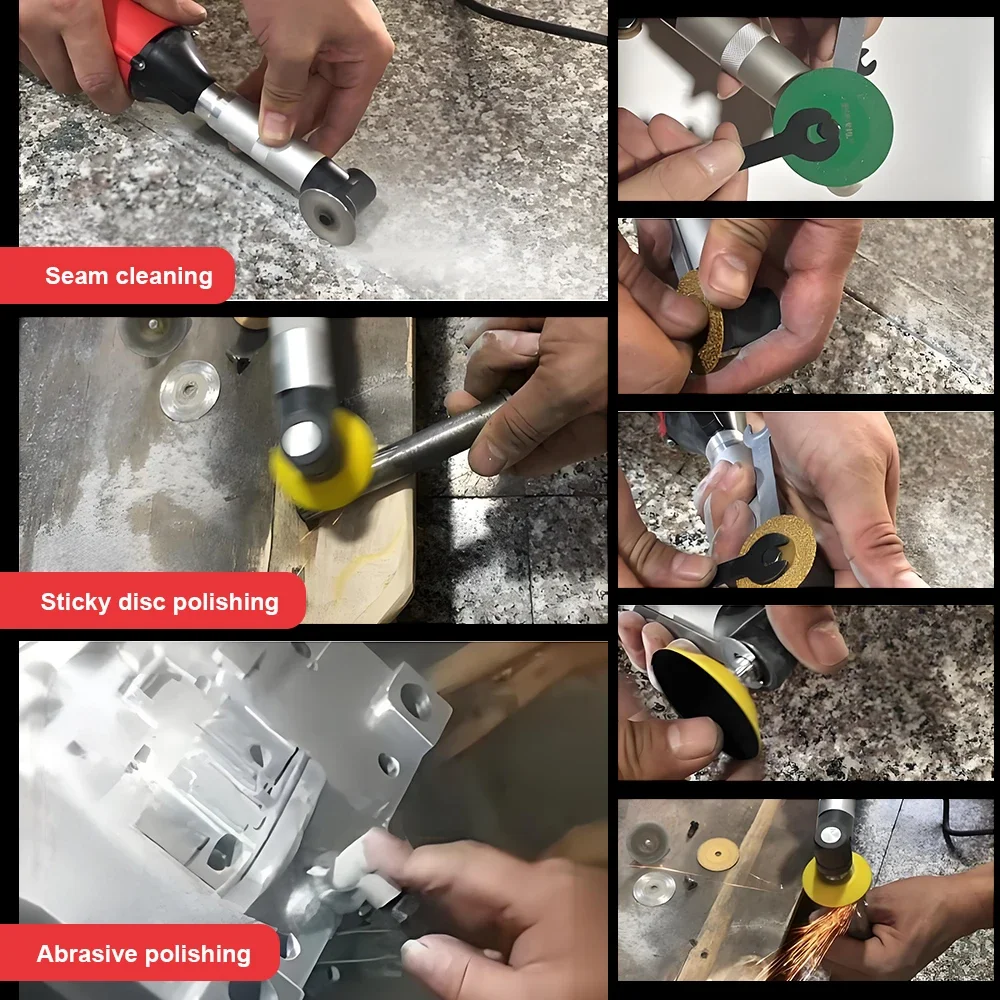 Seam cleaning

Sticky disc polishing

Abrasive polishing