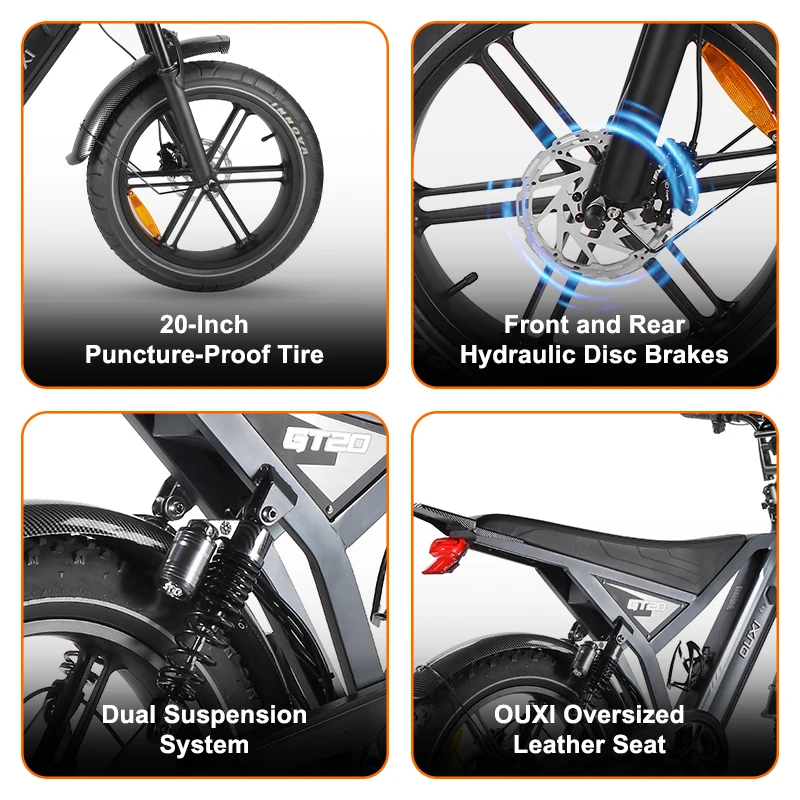 INNOVA

20-Inch
Puncture-Proof Tire

Front and Rear
Hydraulic Disc Brakes

GT20

Dual Suspension
System

GT20

OUXI

OUXI Oversized
Leather Seat