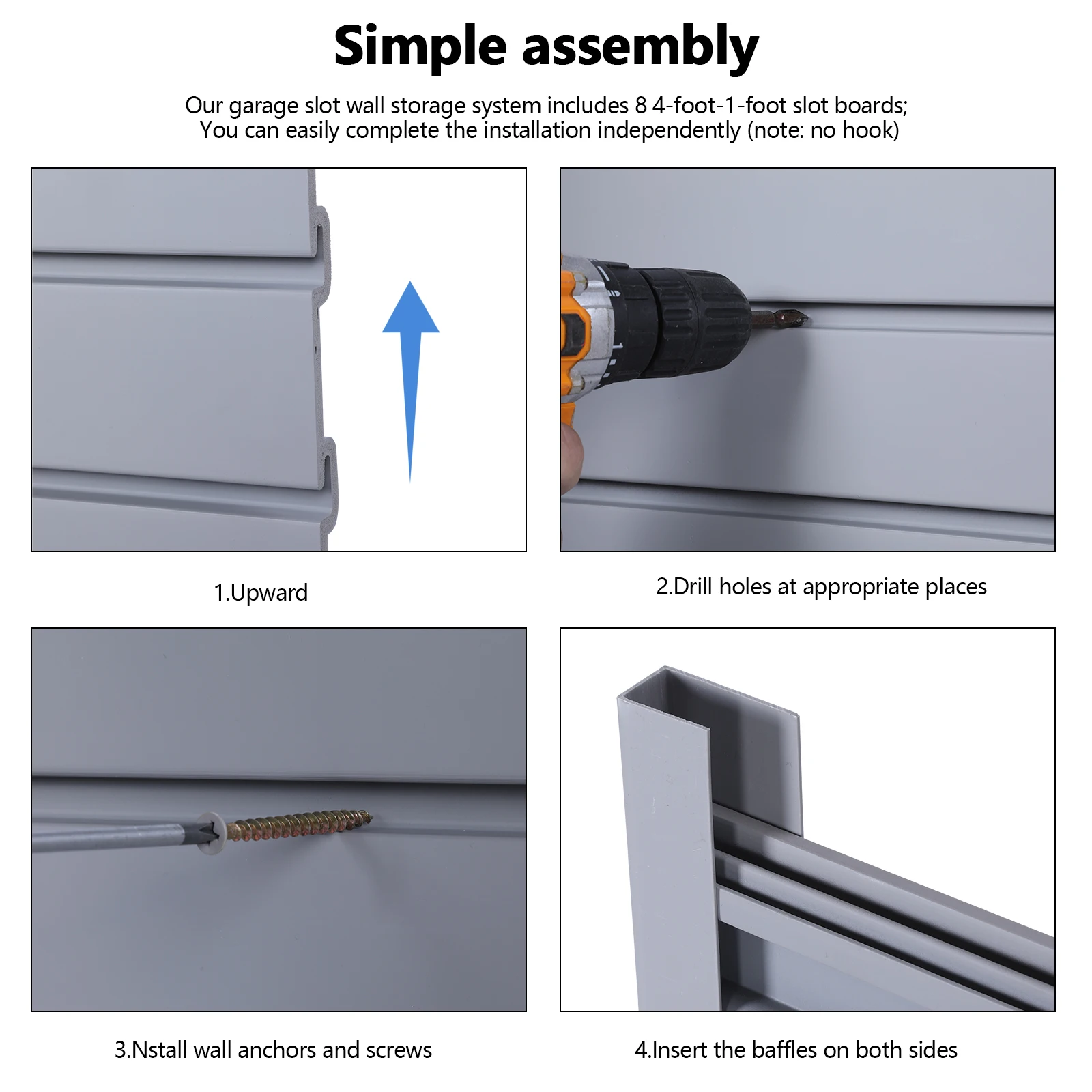 Simple assembly

Our garage slot wall storage system includes 8 4-foot-1-foot slot boards; You can easily complete the installation independently (note: no hook)

1.Upward

2.Drill holes at appropriate places

3.Nstall wall anchors and screws

4.Insert the baffles on both sides